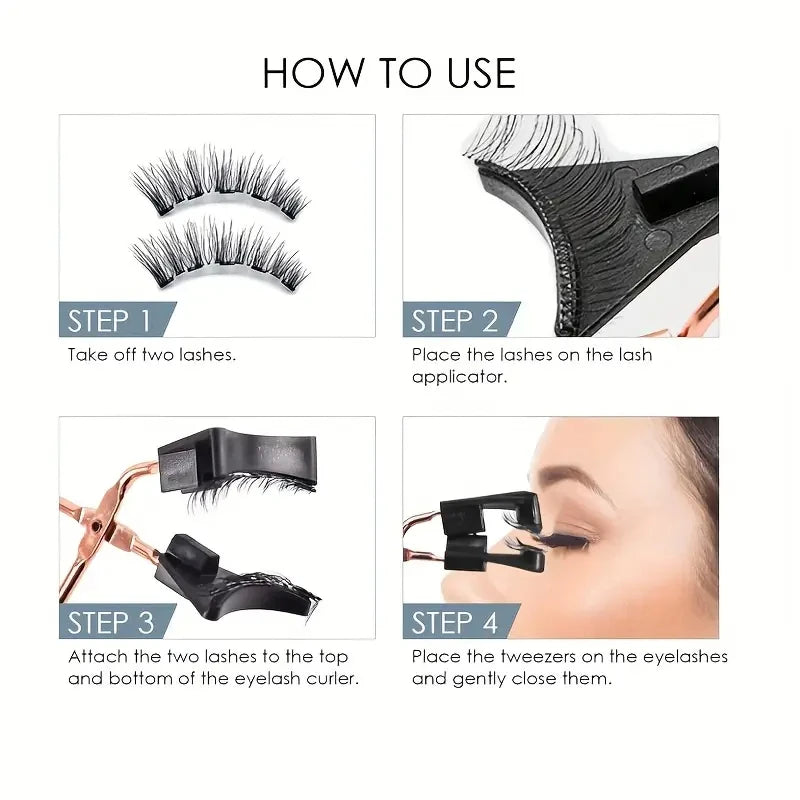 HOW TO USE

STEP 1

Take off two lashes.

STEP 2

Place the lashes on the lash applicator.

STEP 3

Attach the two lashes to the top and bottom of the eyelash curler.

STEP 4

Place the tweezers on the eyelashes and gently close them.