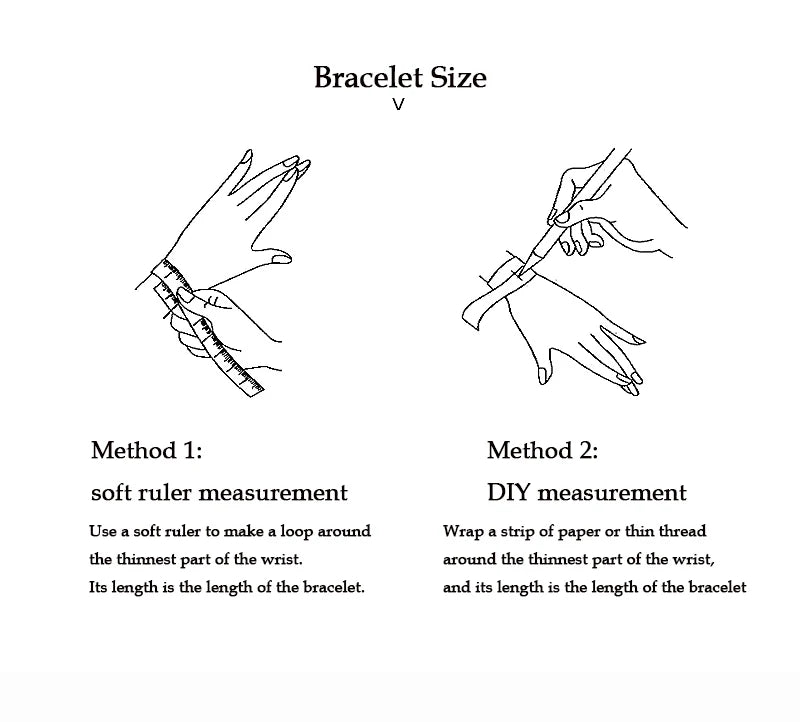 Bracelet Size
V

Method 1:
soft ruler measurement
Use a soft ruler to make a loop around the thinnest part of the wrist.
Its length is the length of the bracelet.

Method 2:
DIY measurement
Wrap a strip of paper or thin thread around the thinnest part of the wrist, and its length is the length of the bracelet